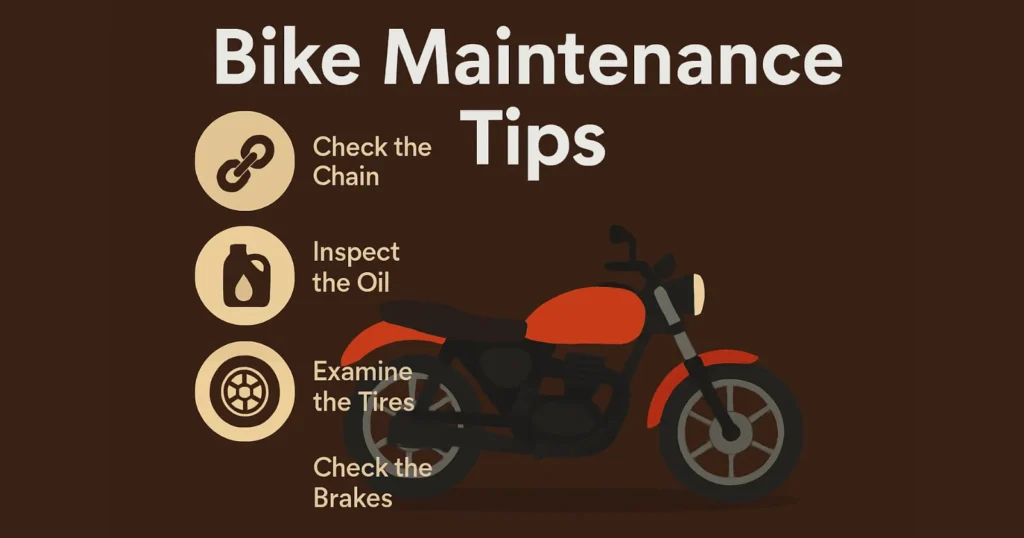 Bike Maintenance Tips

Check the Chain

Inspect the Oil

Examine the Tires

Check the Brakes