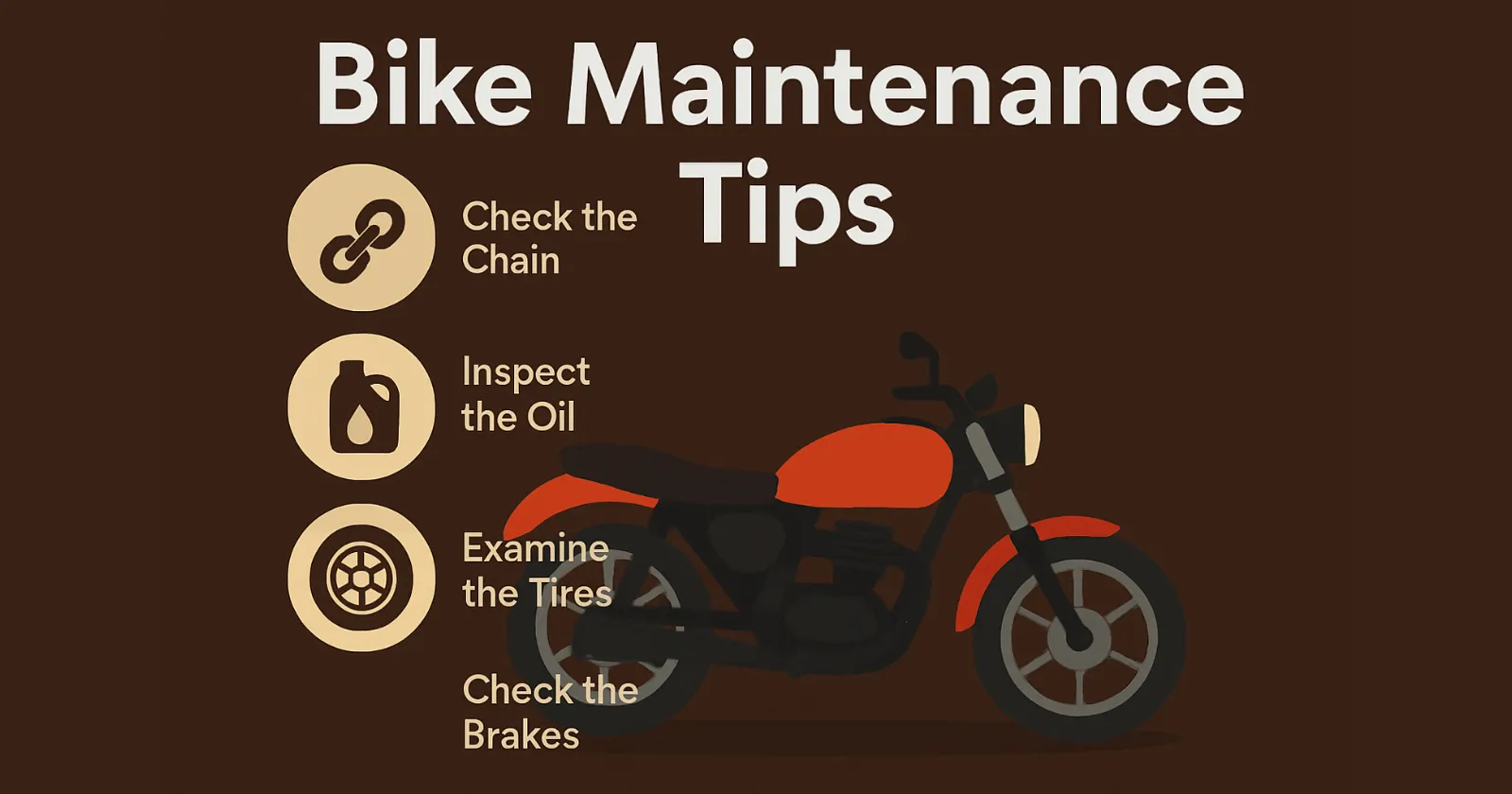 Bike Maintenance Tips

Check the Chain

Inspect the Oil

Examine the Tires

Check the Brakes